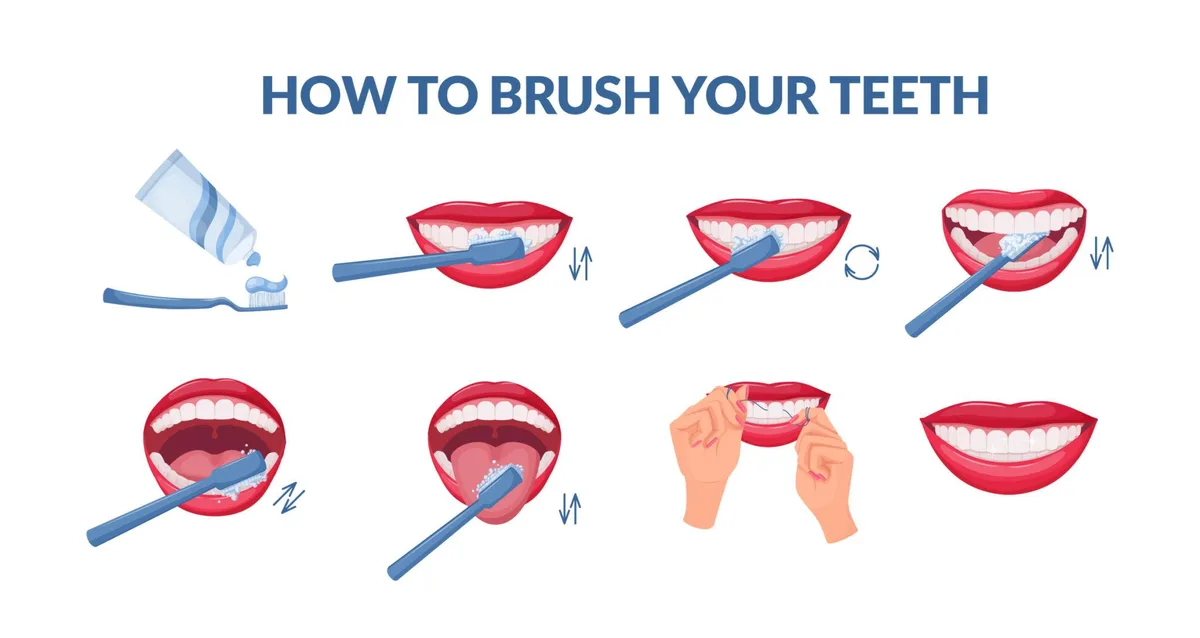 HOW TO BRUSH YOUR TEETH